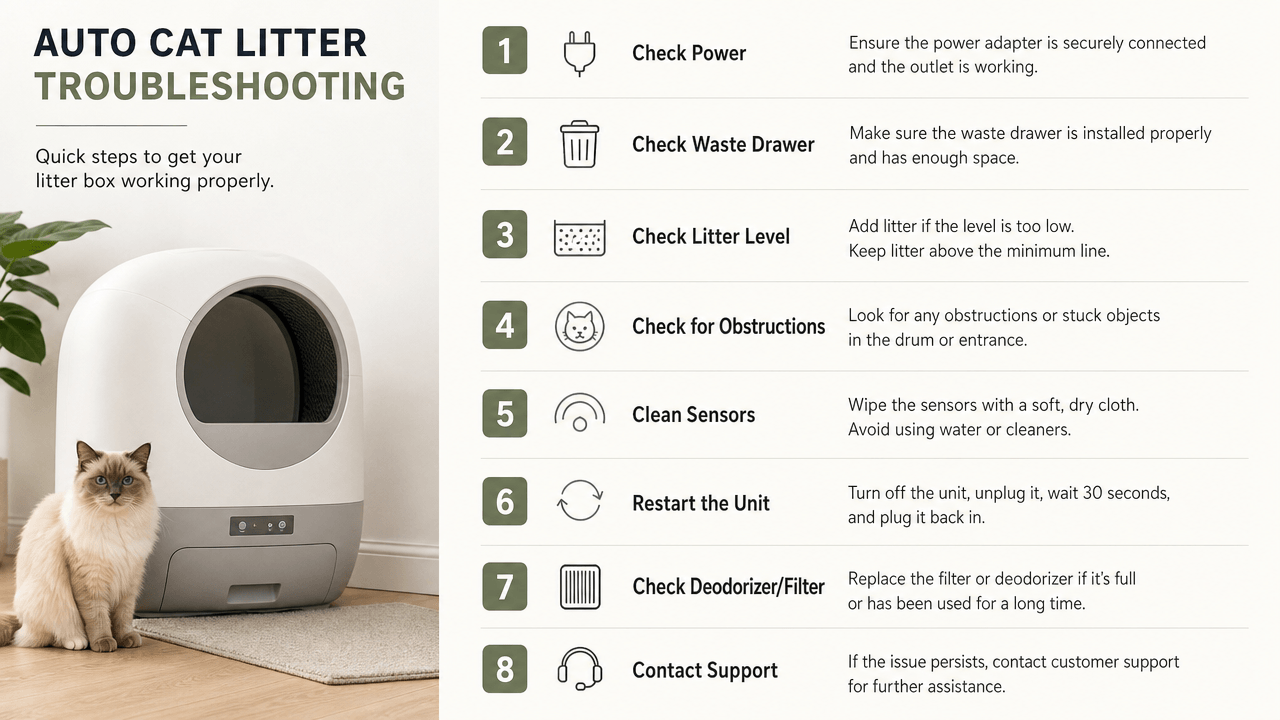 AUTO CAT LITTER
TROUBLESHOOTING

Quick steps to get your litter box working properly.

1 Check Power
Ensure the power adapter is securely connected and the outlet is working.

2 Check Waste Drawer
Make sure the waste drawer is installed properly and has enough space.

3 Check Litter Level
Add litter if the level is too low.
Keep litter above the minimum line.

4 Check for Obstructions
Look for any obstructions or stuck objects in the drum or entrance.

5 Clean Sensors
Wipe the sensors with a soft, dry cloth.
Avoid using water or cleaners.

6 Restart the Unit
Turn off the unit, unplug it, wait 30 seconds, and plug it back in.

7 Check Deodorizer/Filter
Replace the filter or deodorizer if it's full or has been used for a long time.

8 Contact Support
If the issue persists, contact customer support for further assistance.